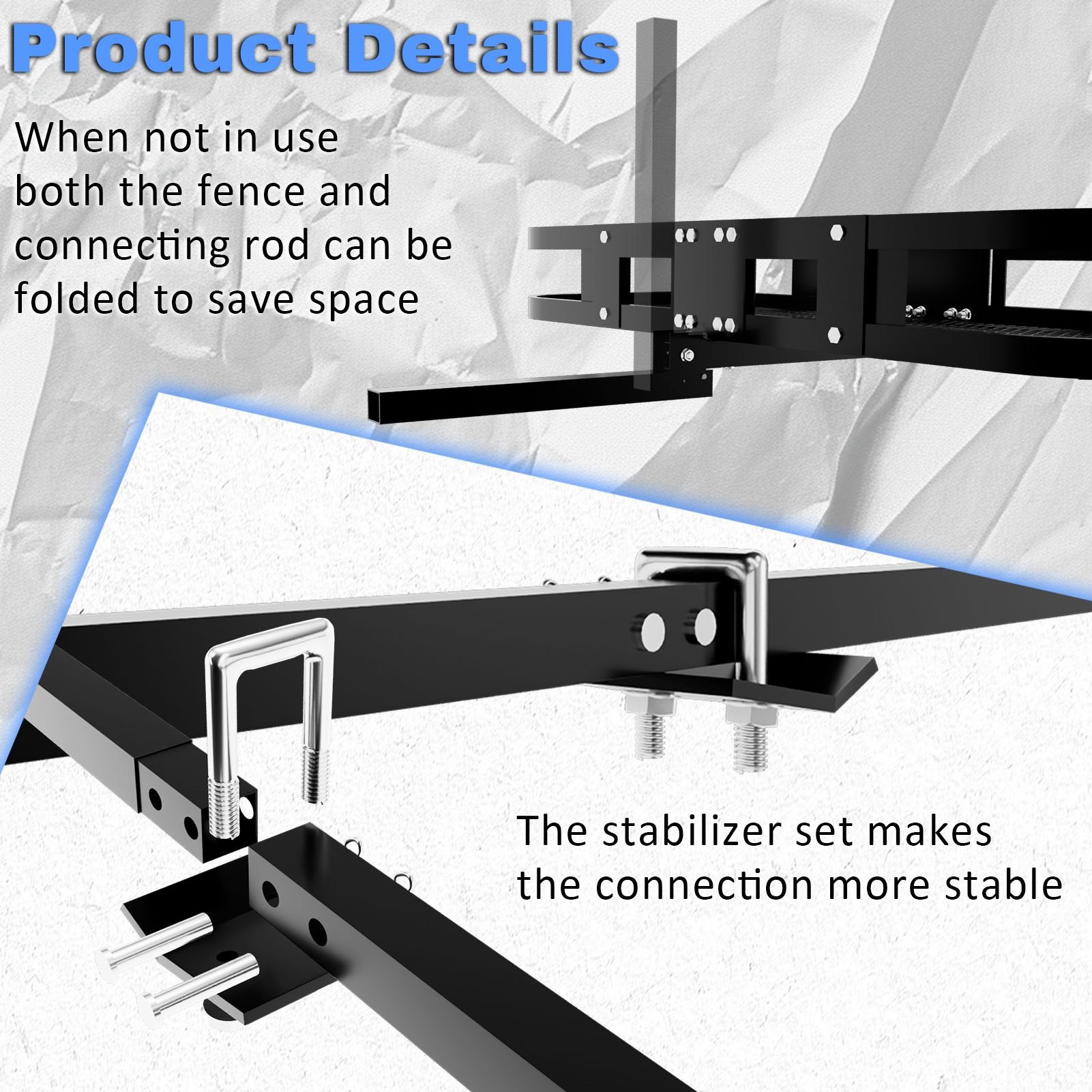 Product Details

When not in use both the fence and connecting rod can be folded to save space

The stabilizer set makes the connection more stable