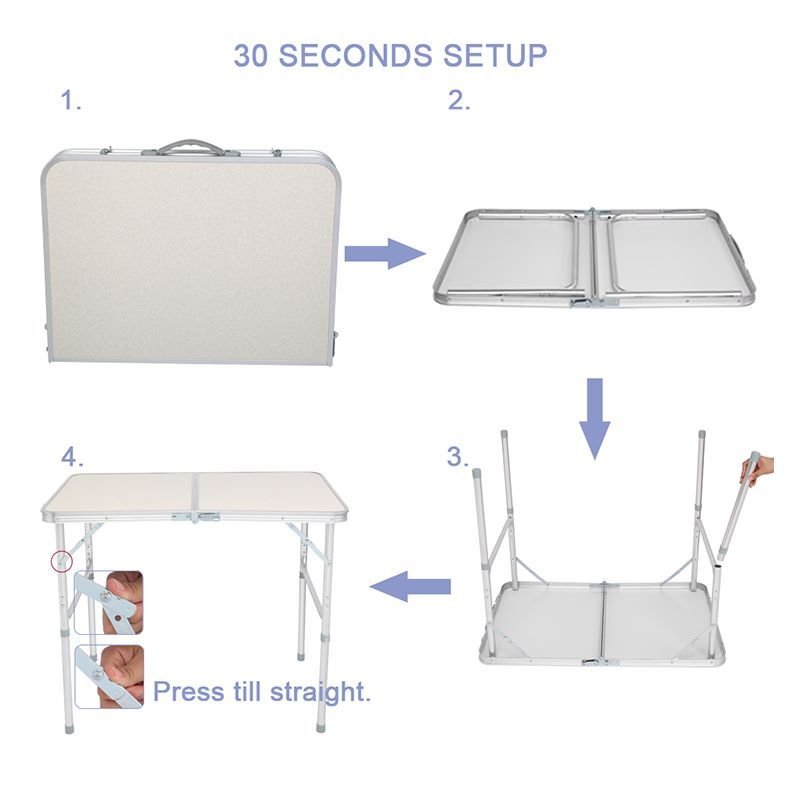 30 SECONDS SETUP

1.

2.

3.

4.

Press till straight.